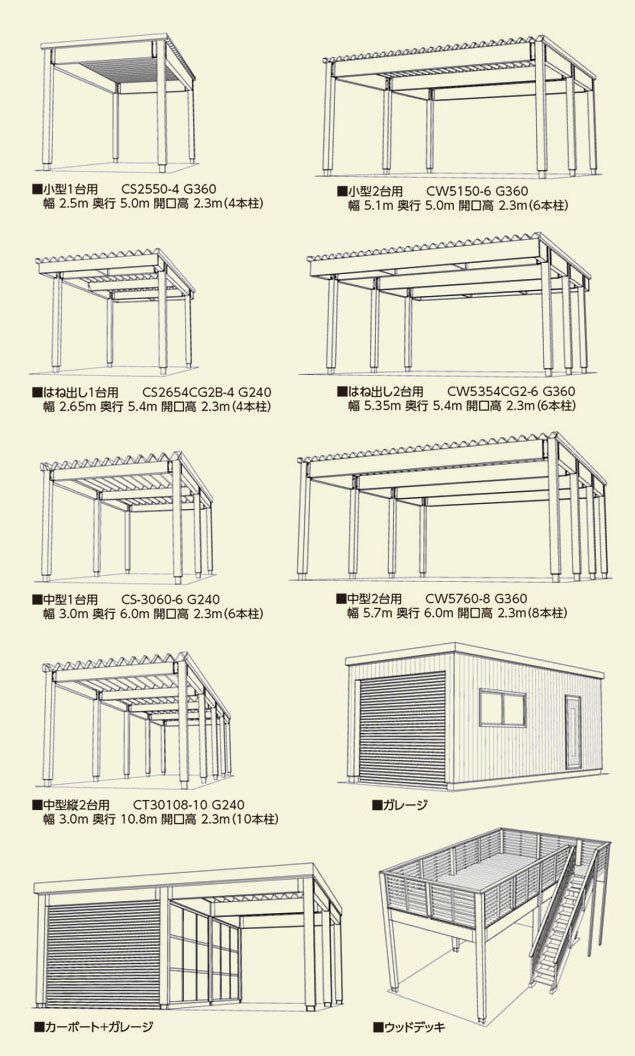 ■小型1台用　CS2550-4 G360
幅 2.5m 奥行 5.0m 開口高 2.3m(4本柱)

■小型2台用　CW5150-6 G360
幅 5.1m 奥行 5.0m 開口高 2.3m(6本柱)

■はね出し1台用　CS2654CG2B-4 G240
幅 2.65m 奥行 5.4m 開口高 2.3m(4本柱)

■はね出し2台用　CW5354CG2-6 G360
幅 5.35m 奥行 5.4m 開口高 2.3m(6本柱)

■中型1台用　CS-3060-6 G240
幅 3.0m 奥行 6.0m 開口高 2.3m(6本柱)

■中型2台用　CW5760-8 G360
幅 5.7m 奥行 6.0m 開口高 2.3m(8本柱)

■中型縦2台用　CT30108-10 G240
幅 3.0m 奥行 10.8m 開口高 2.3m(10本柱)

■ガレージ

■カーポート+ガレージ

■ウッドデッキ