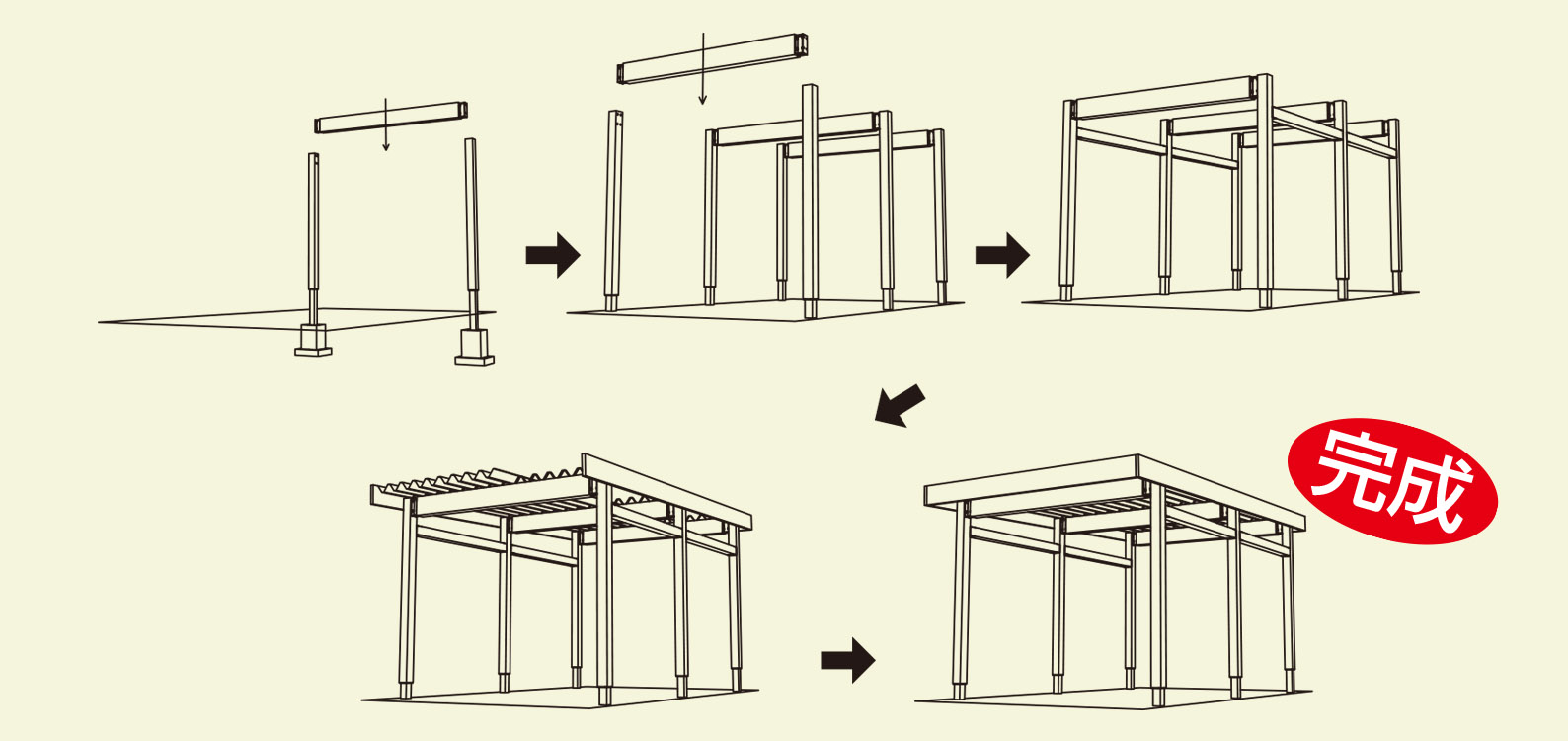 完成